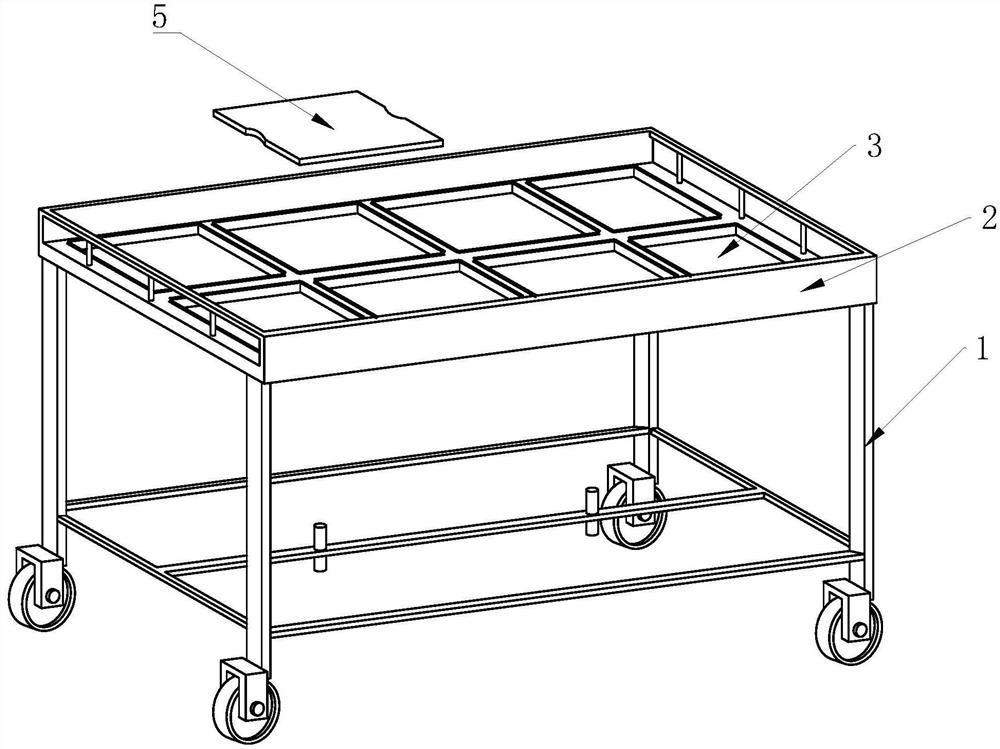 5
3
2
1