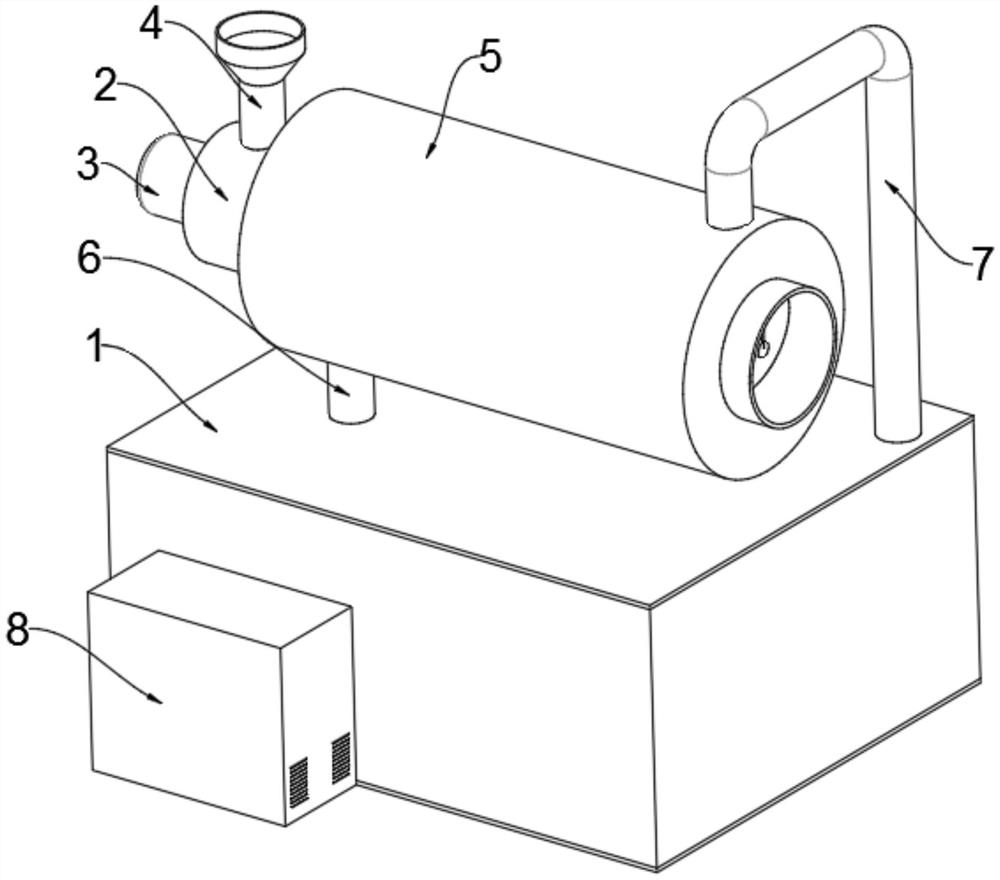 4
2
5
3
6
7
1
8