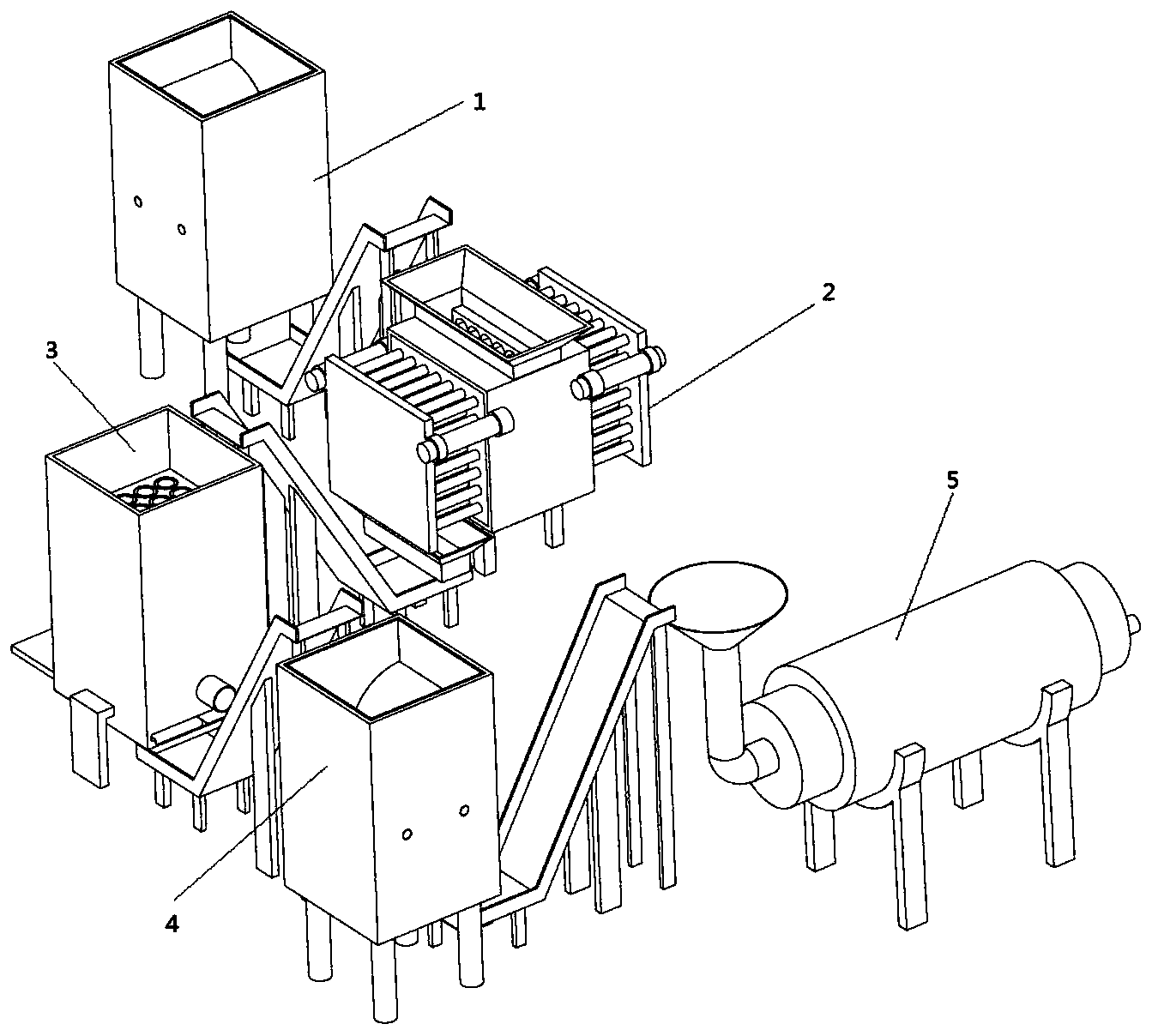 1
2
3
5
4