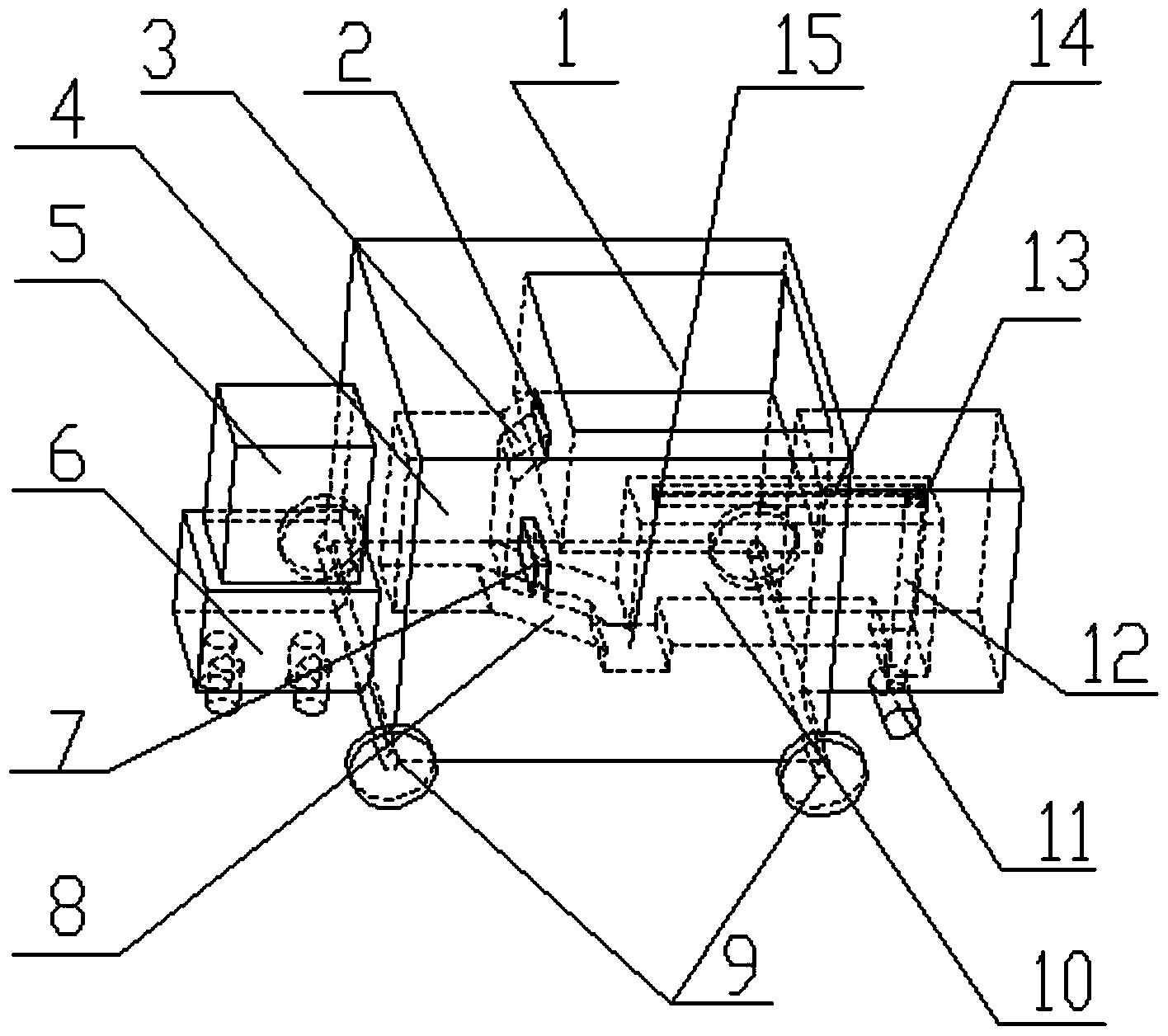 3
2
1
15
14
4
5
13
6
12
7
11
8
9
10