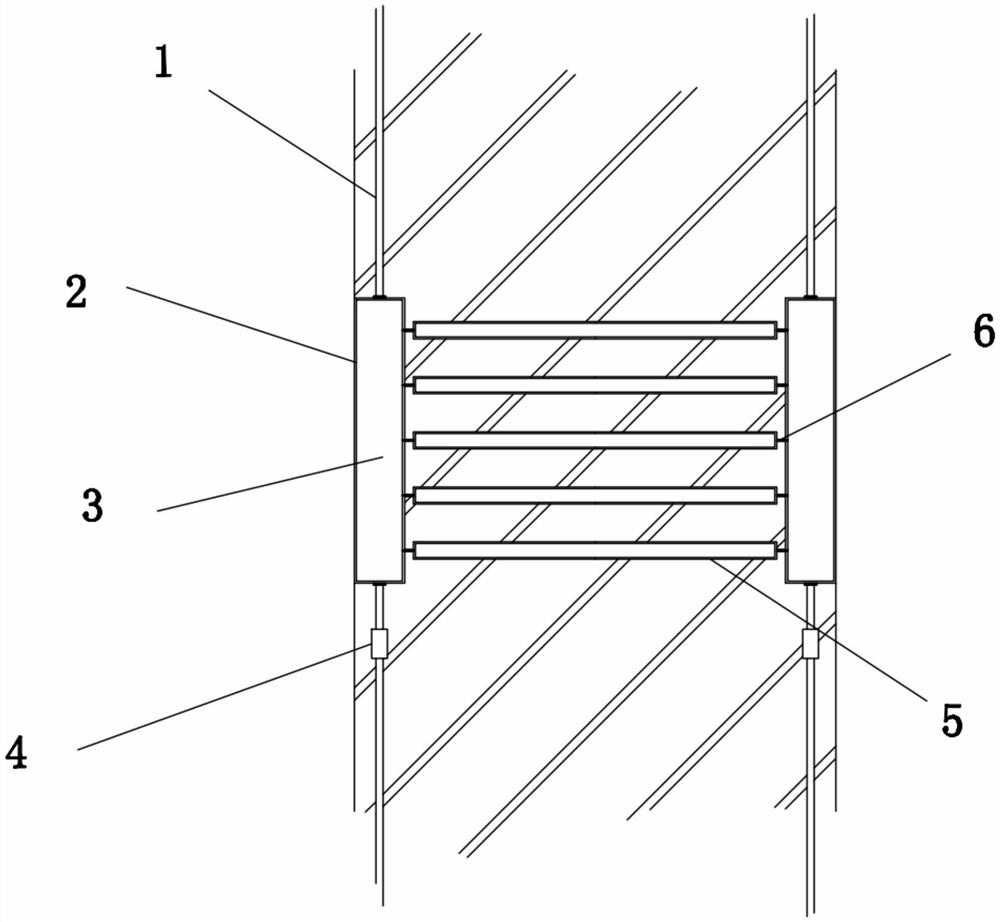 1
2
6
3
4
5