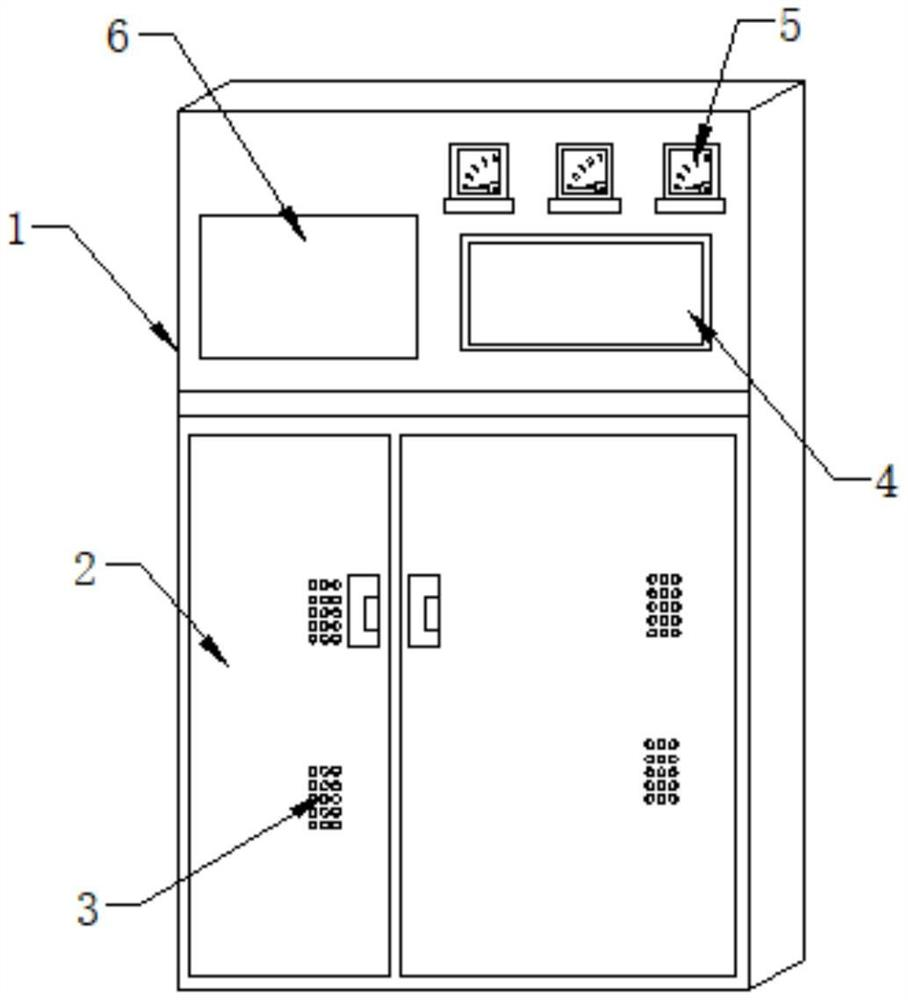 6
5
1
4
2
3