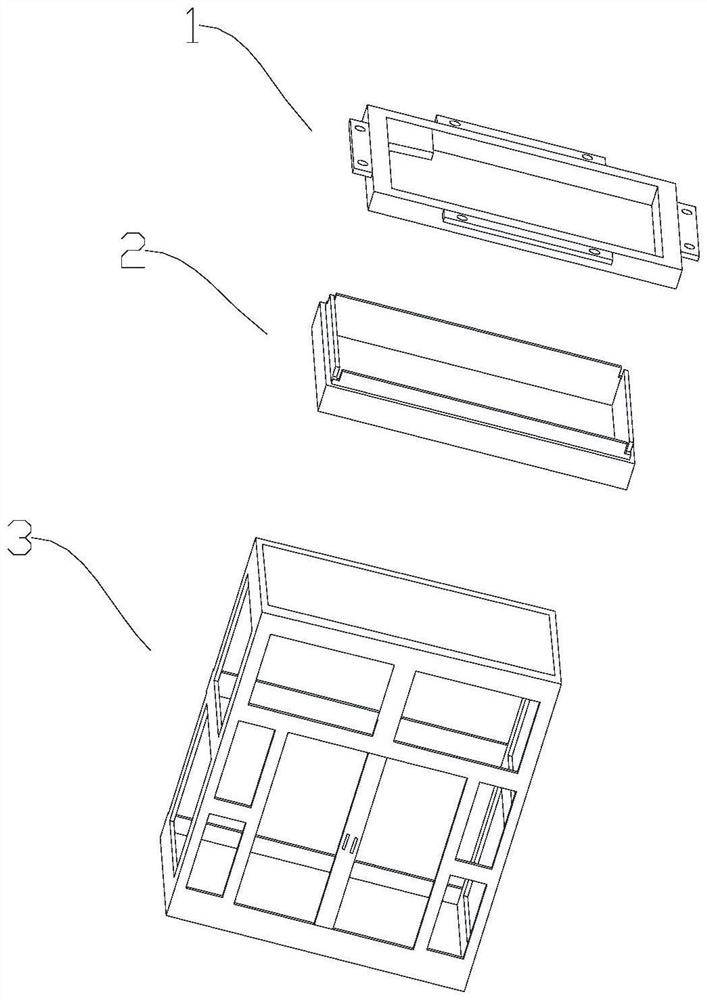 1
2
3