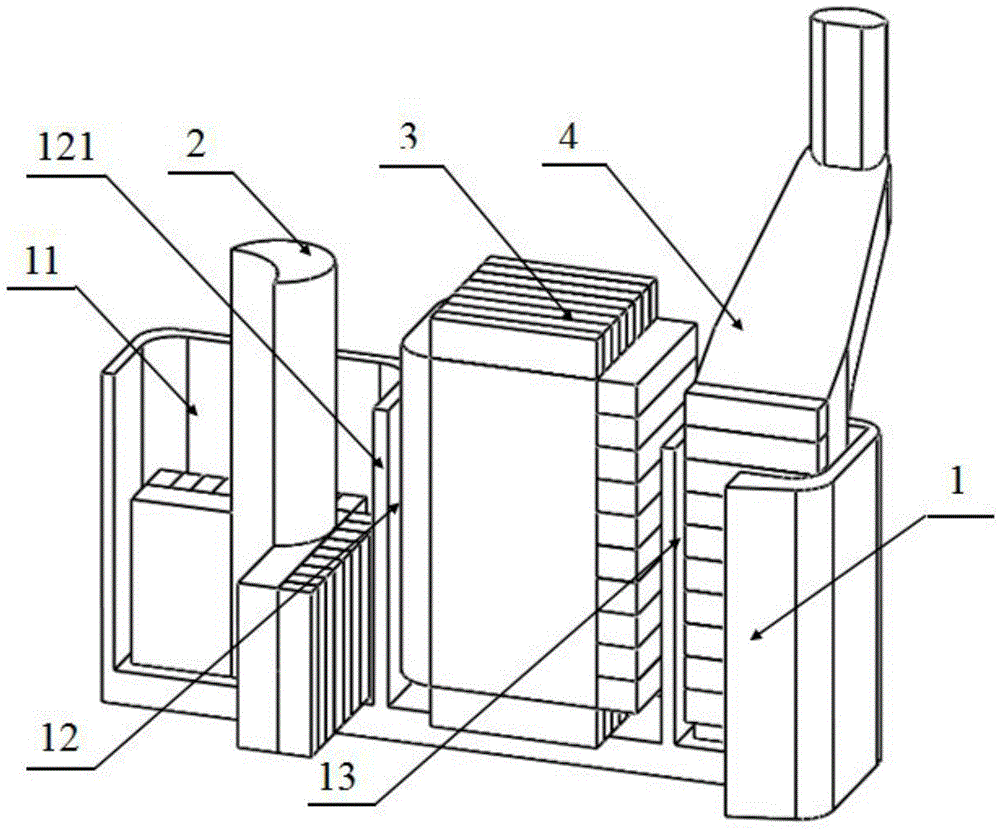 121
2
3
4
11
1
12
13