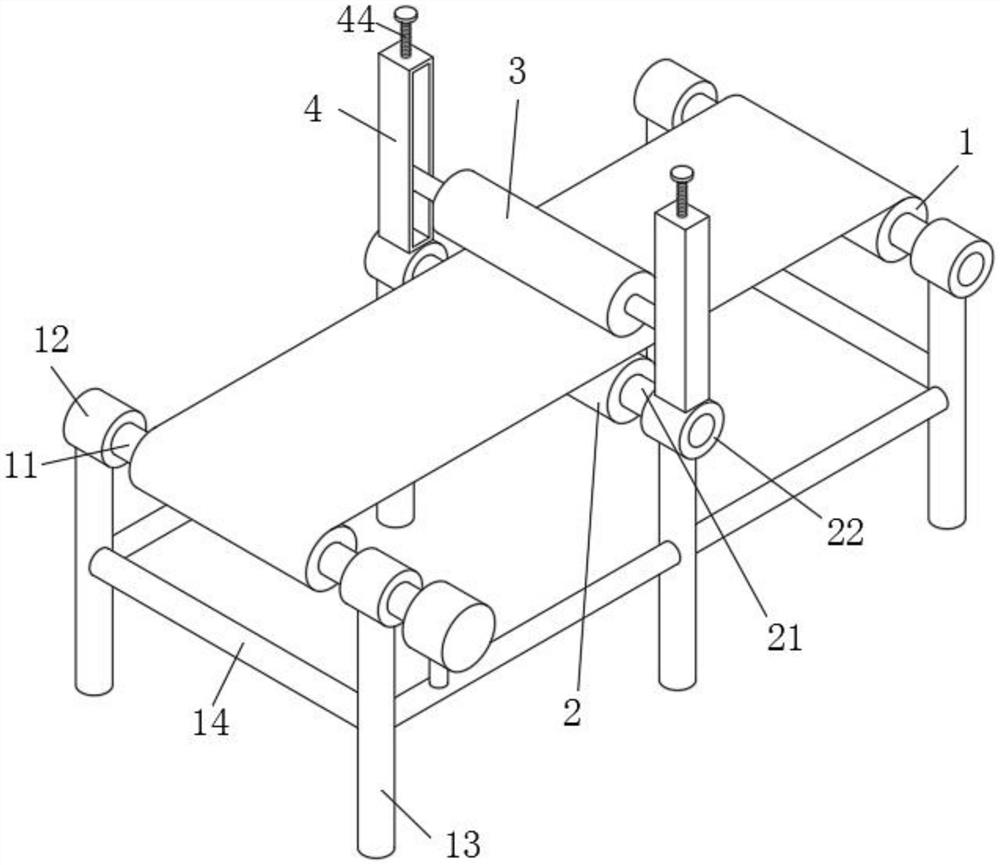 44
4
3
1
12
11
22
21
2
14
13