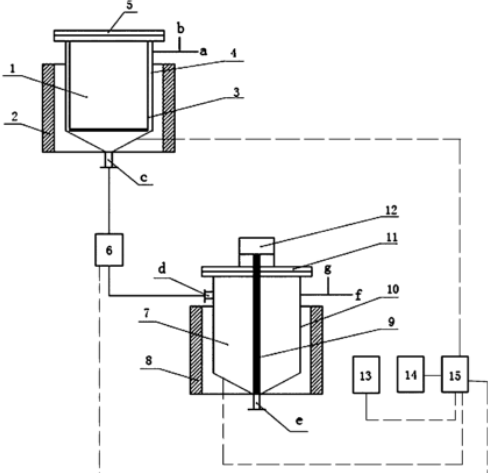 5
b
a
4
1
3
2
c
12
11
6
d
g
f
10
7
9
8
13
14
15
e