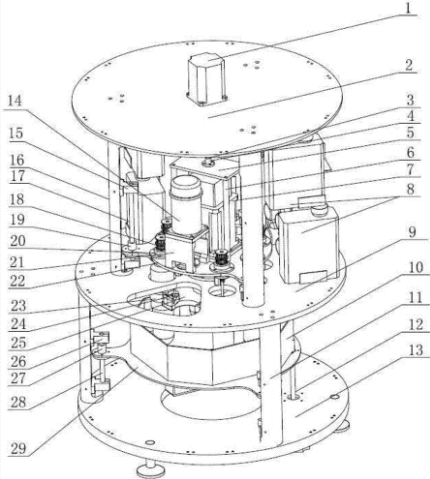 1
2
3
4
5
6
7
8
9
10
11
12
13
14
15
16
17
18
19
20
21
22
23
24
25
26
27
28
29