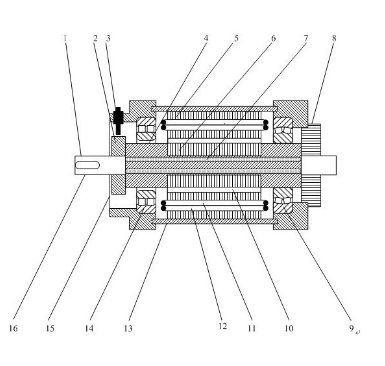 1 2 3 4 5 6 7 8

16 15 14 13 12 11 10 9