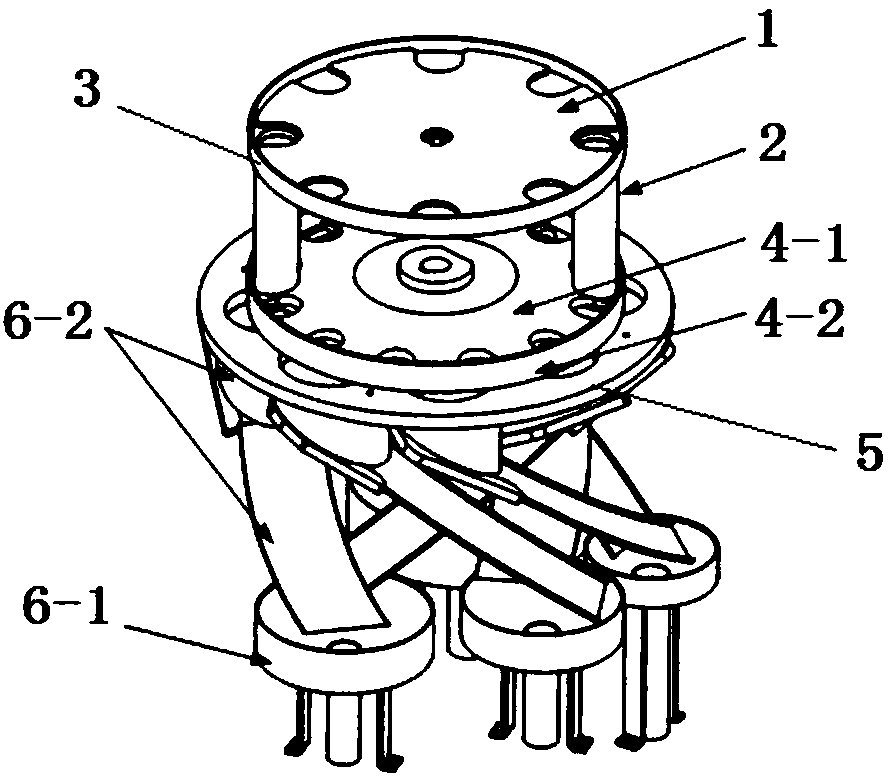 1
3
2
4-1
6-2
4-2
5
6-1