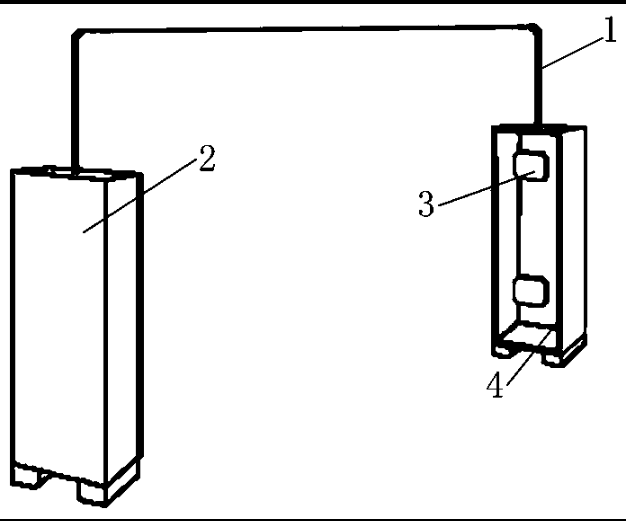 1
2
3
4