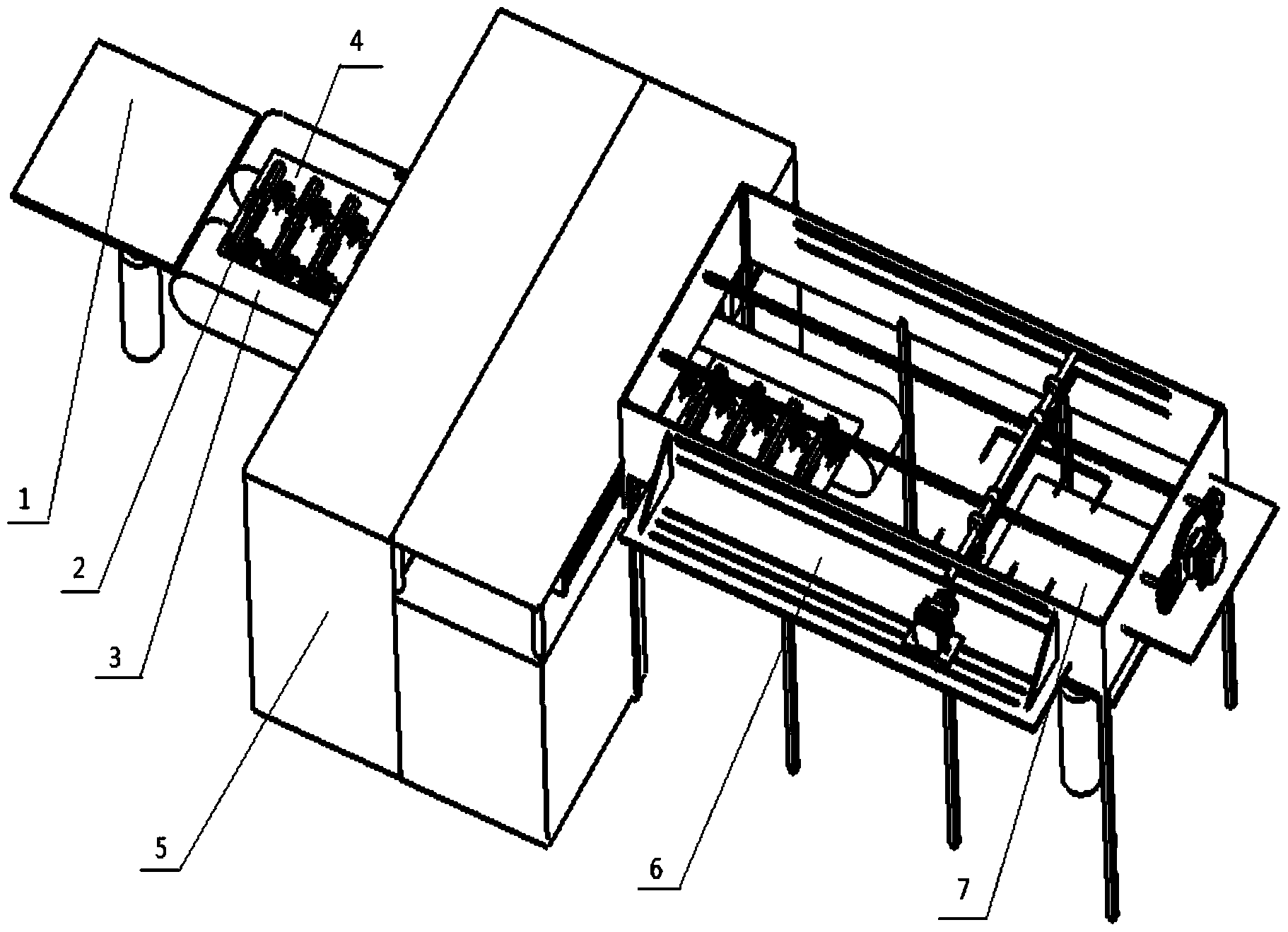 4

1

2

3

5

6

7