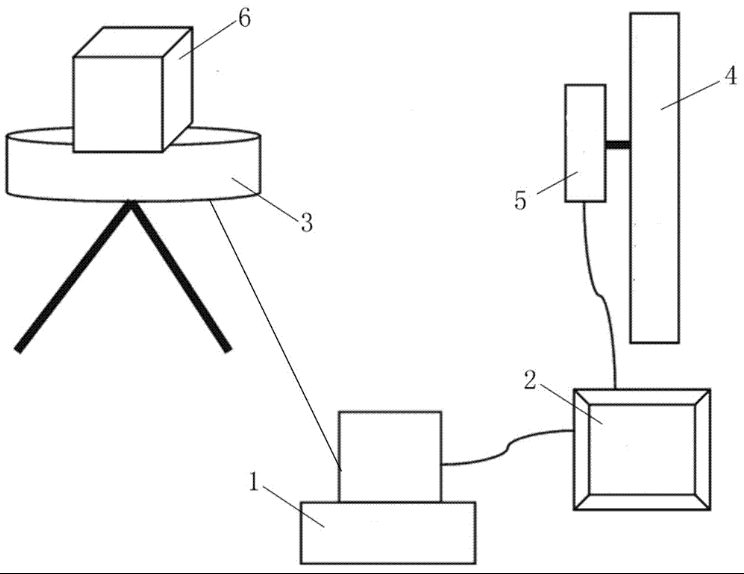 6
4
5
3
2
1