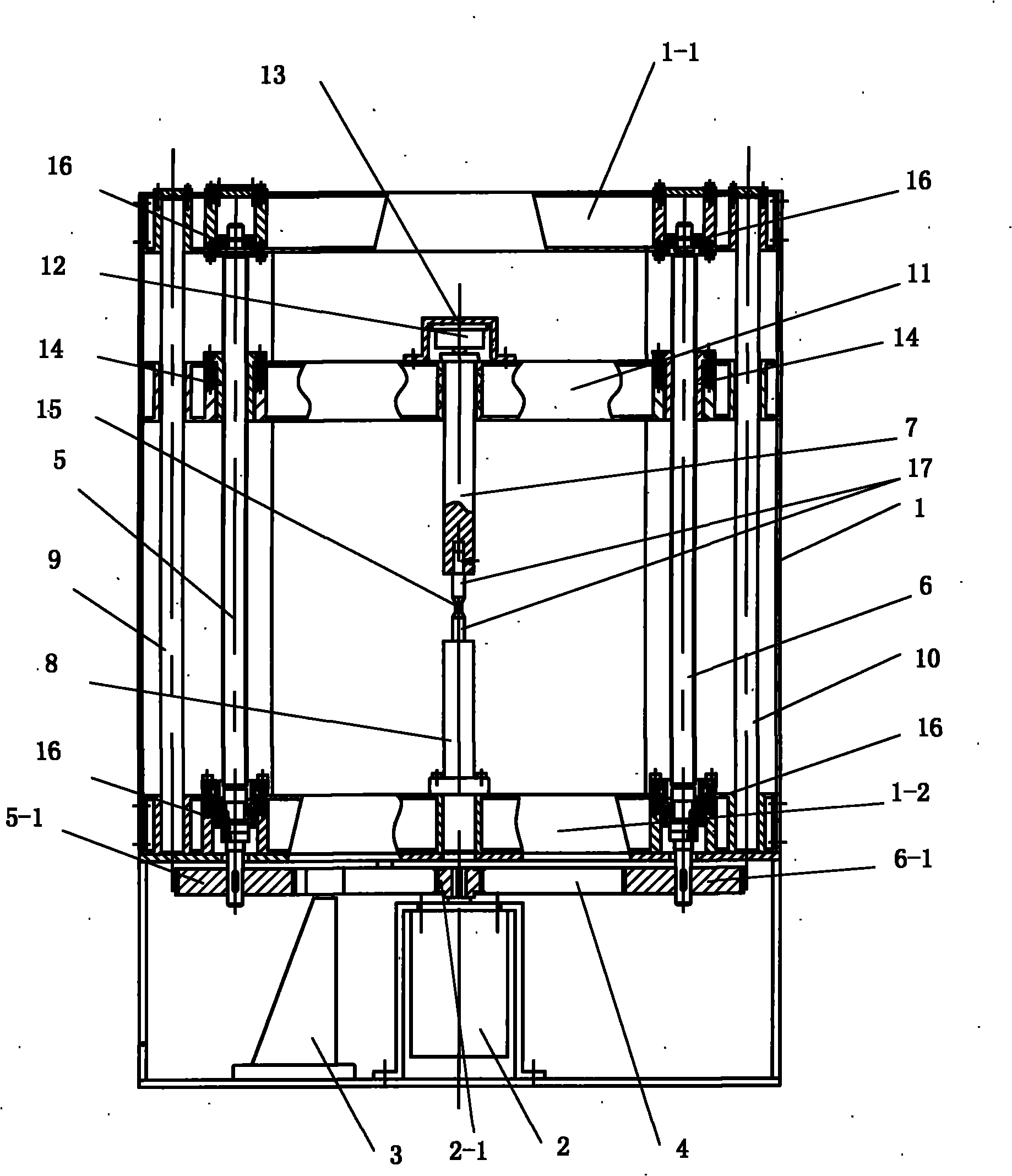 13
1-1
16
16
12
11
14
14
15
7
5
17
1
9
6
8
10
16
16
1-2
5-1
6-1
3
2-1
2
4