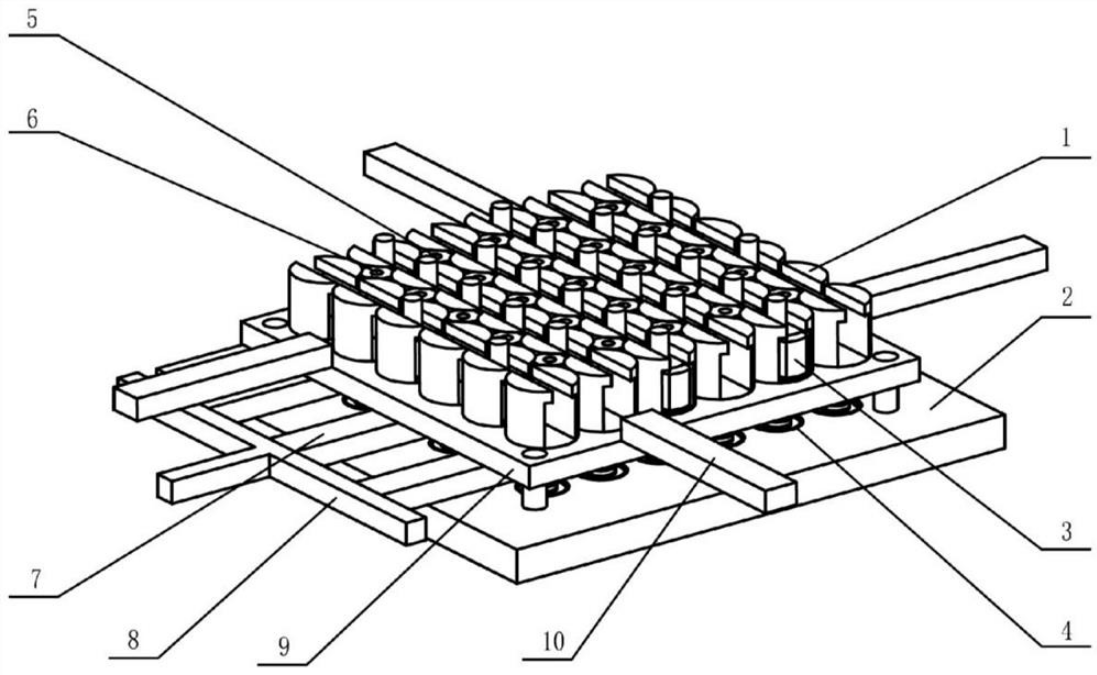 5
6
1
2
3
4
7
8
9
10