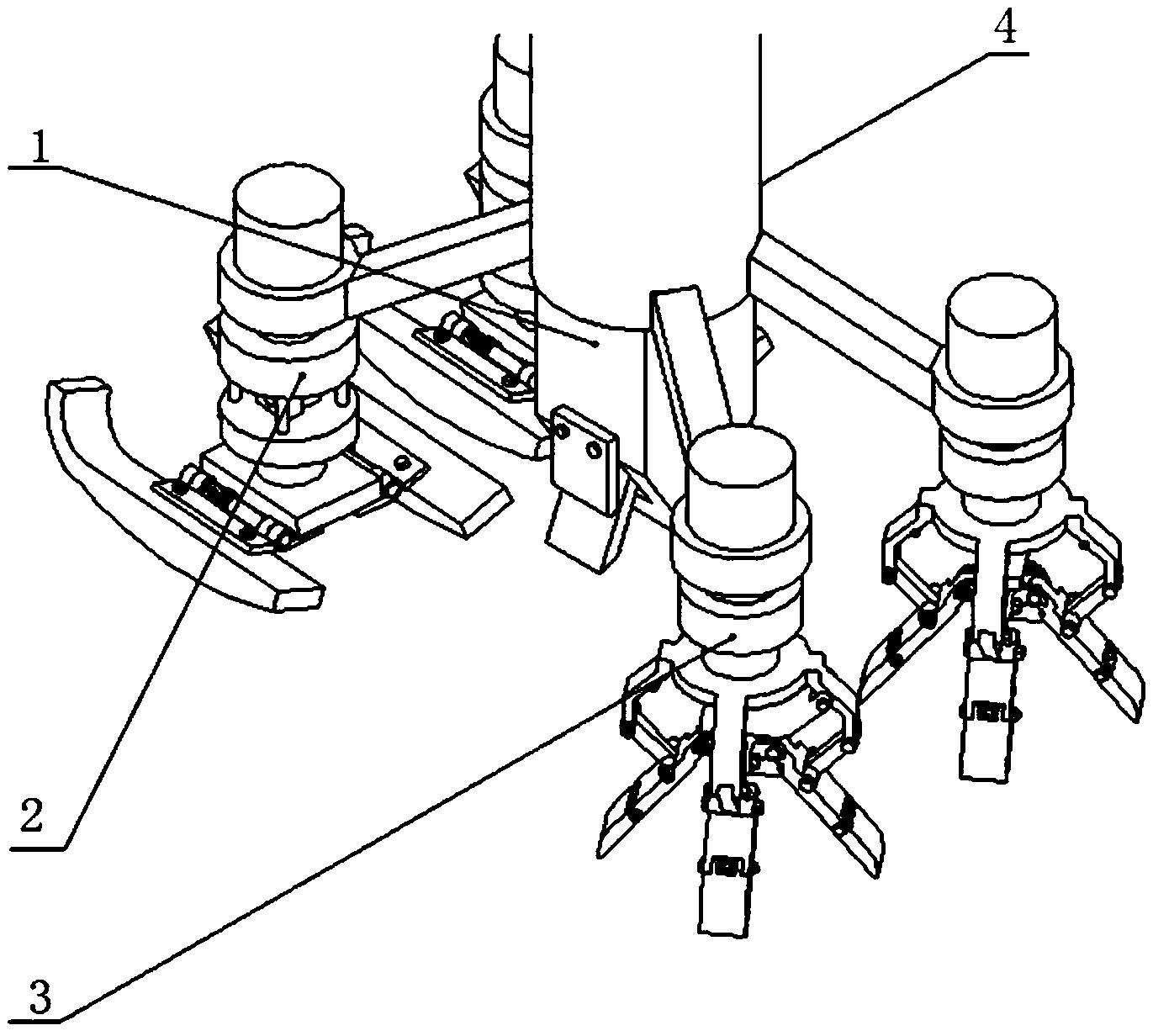 4
1
2
3