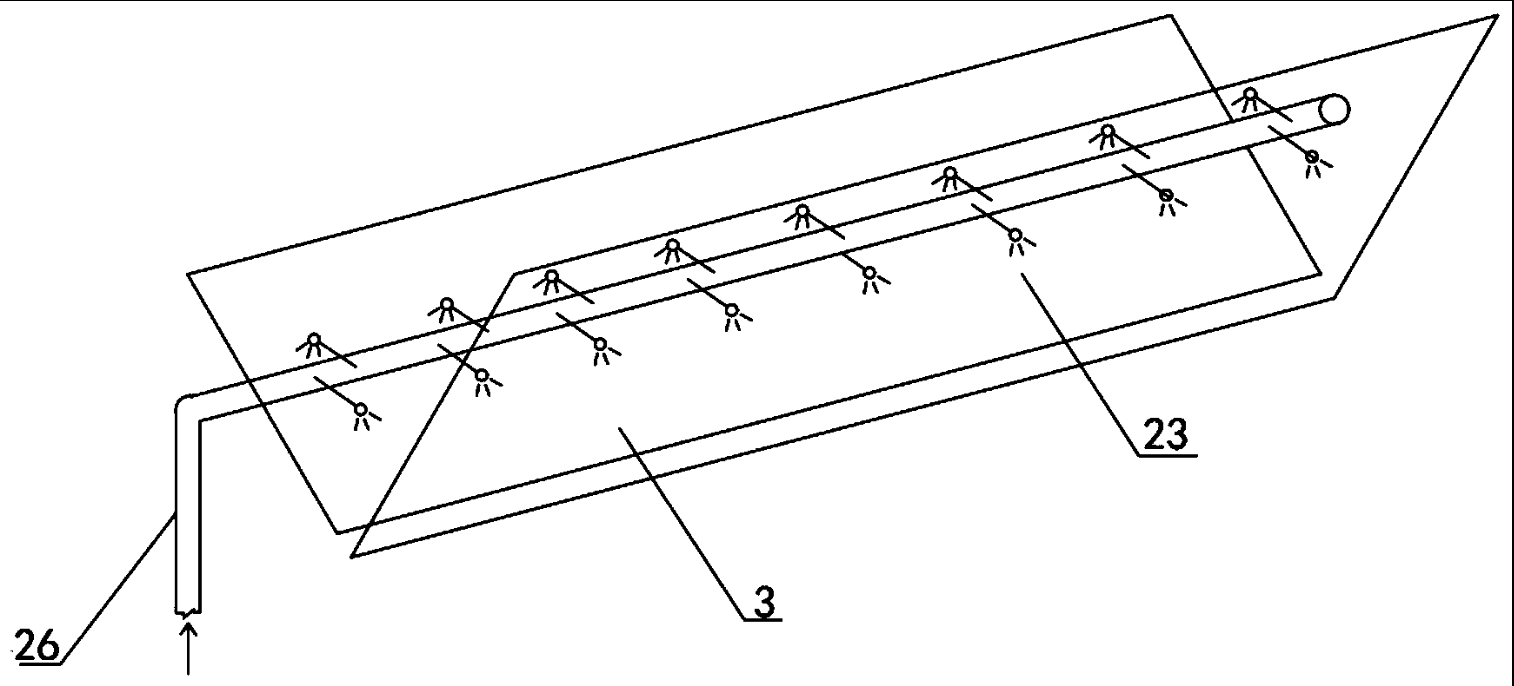 23
3
26