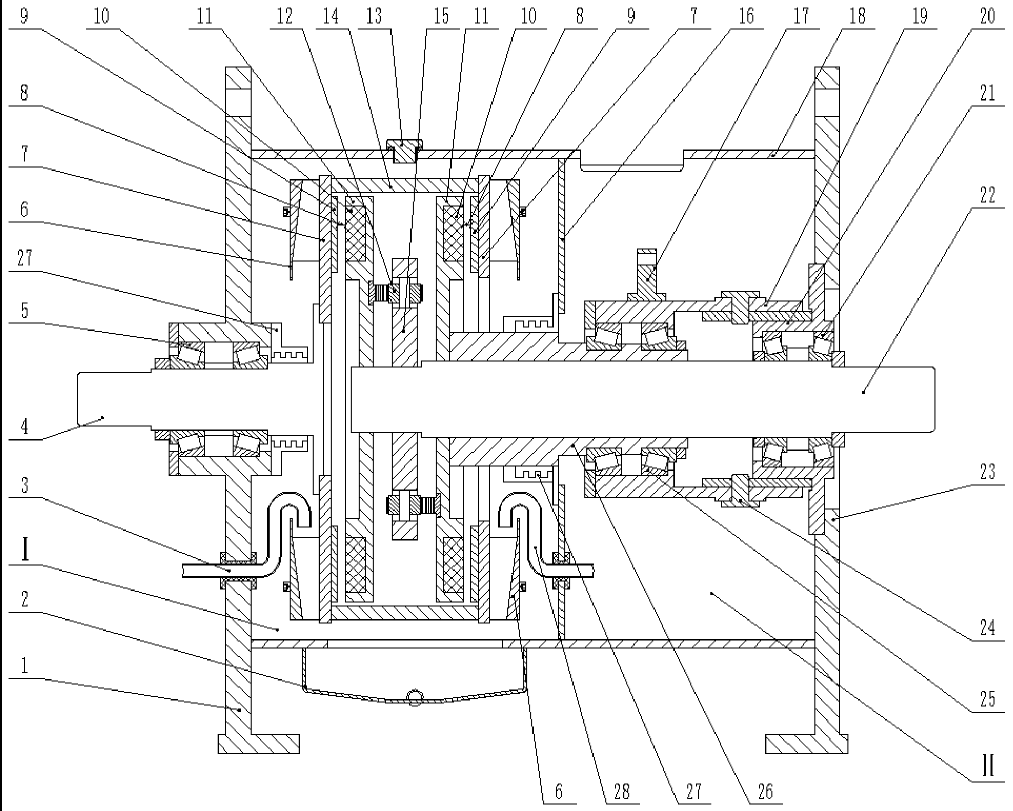 9 10 11 12 14 13 15 11 10 8 9 7 16 17 18 19 20

8
7
6
27
5
4
3
I
2
1

21
22
23
24
25
II

6 28 27 26