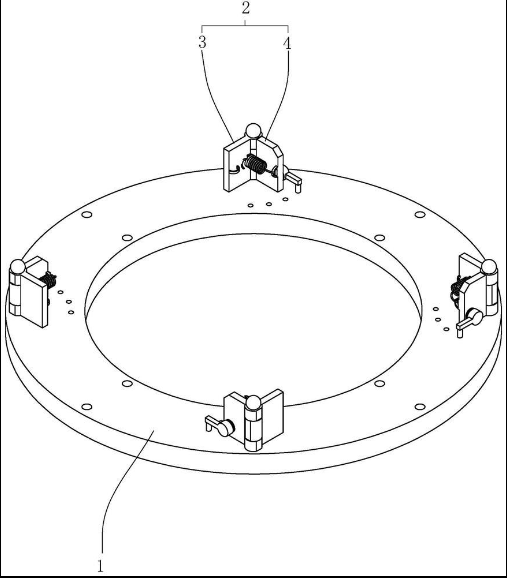 2
3
4
1