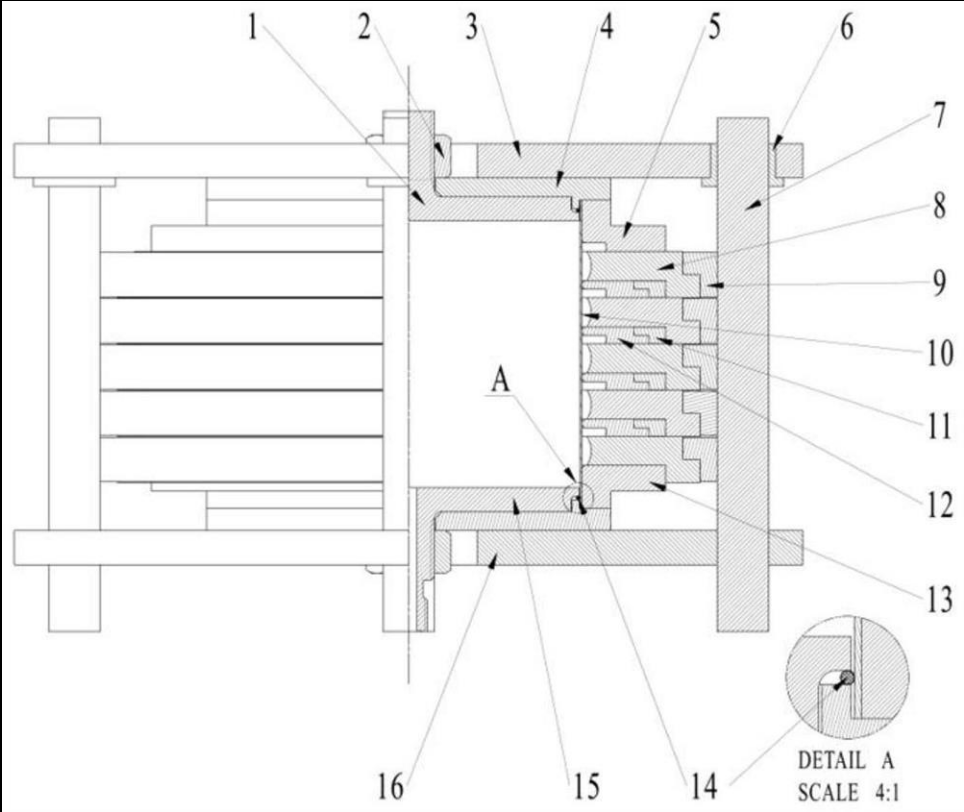 1 2 3 4 5 6 7 8 9 10 11 12 13

A

16 15 14

DETAIL A
SCALE 4:1