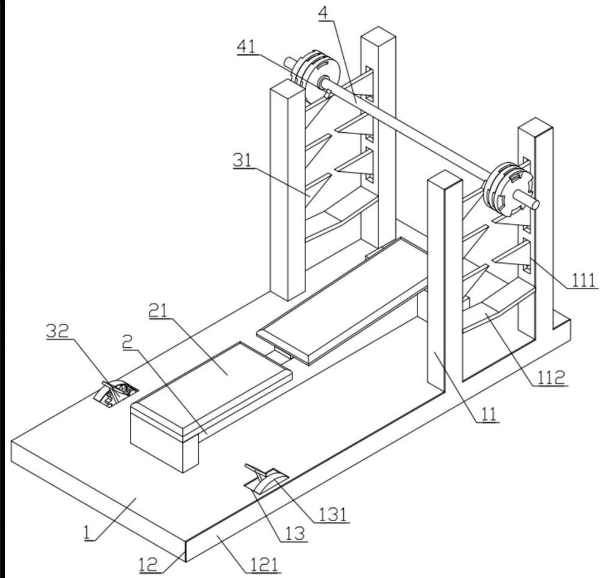 4
41
31
111
21
32
2
112
11
131
13
1
12
121