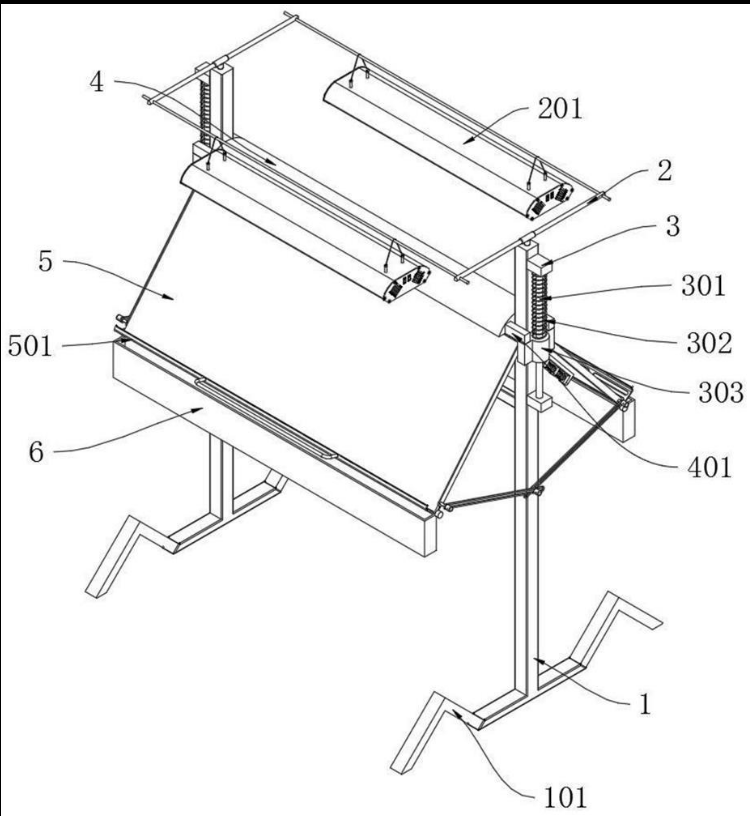 4
201
2
3
5
301
501
302
303
6
401
1
101