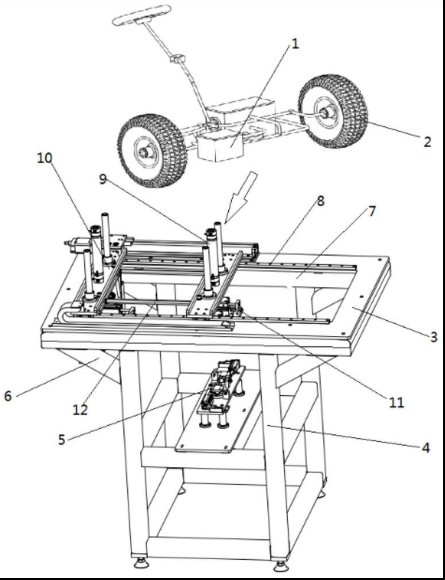 1
2
10
9
8
7
3
6
12
11
5
4