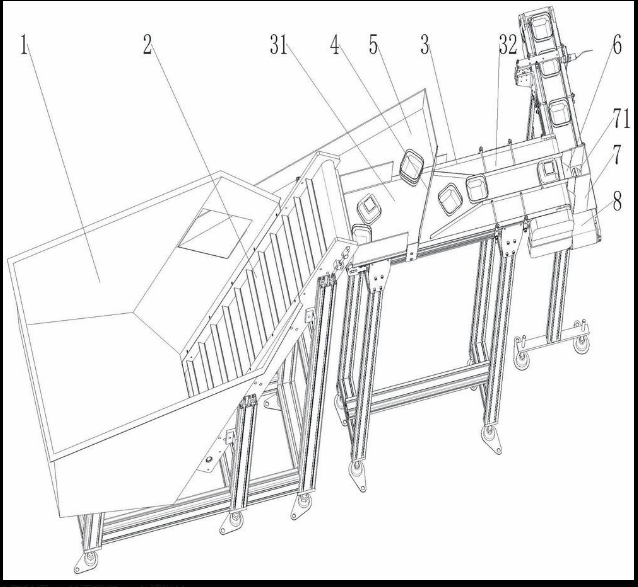 1
2
31
4
5
3
32
6
71
7
8