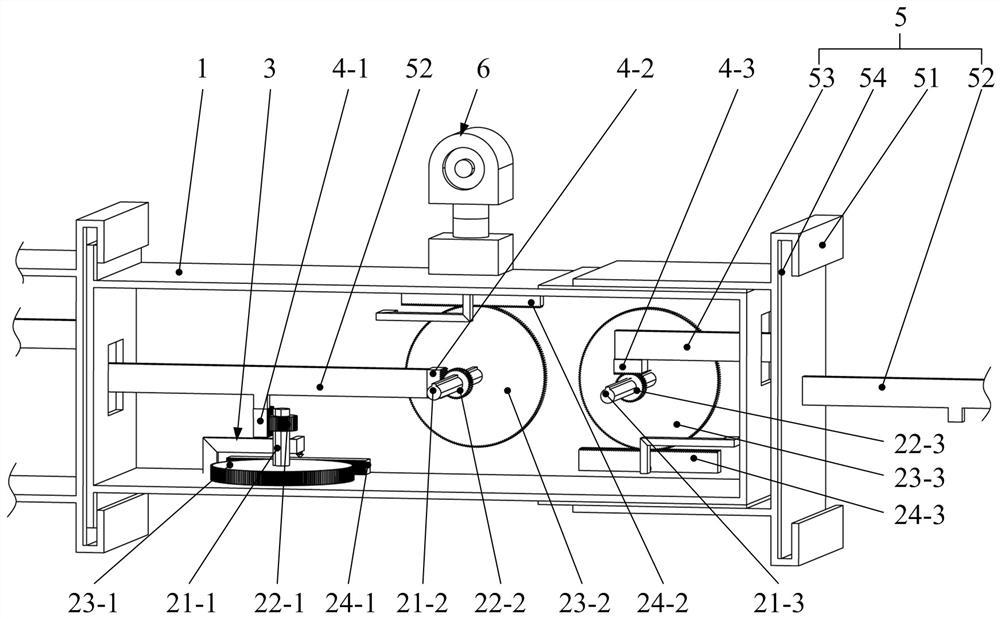 5
1 3 4-1 52 6 4-2 4-3 53 54 51 52
22-3
23-3
24-3
23-1 21-1 22-1 24-1 21-2 22-2 23-2 24-2 21-3