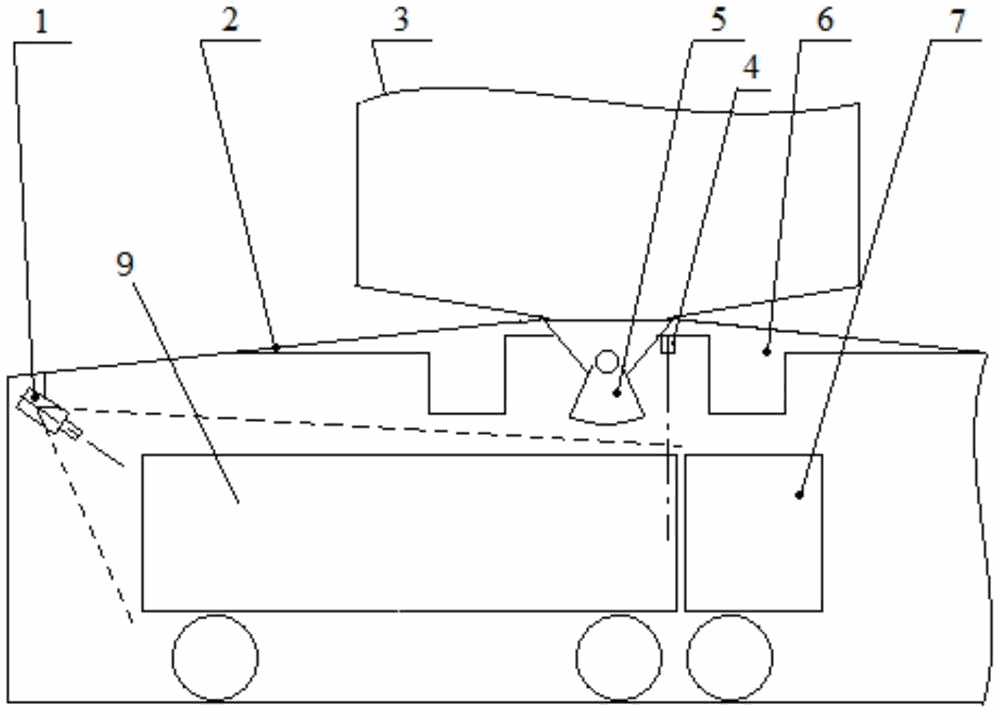 1
2
3
5
4
6
7
9