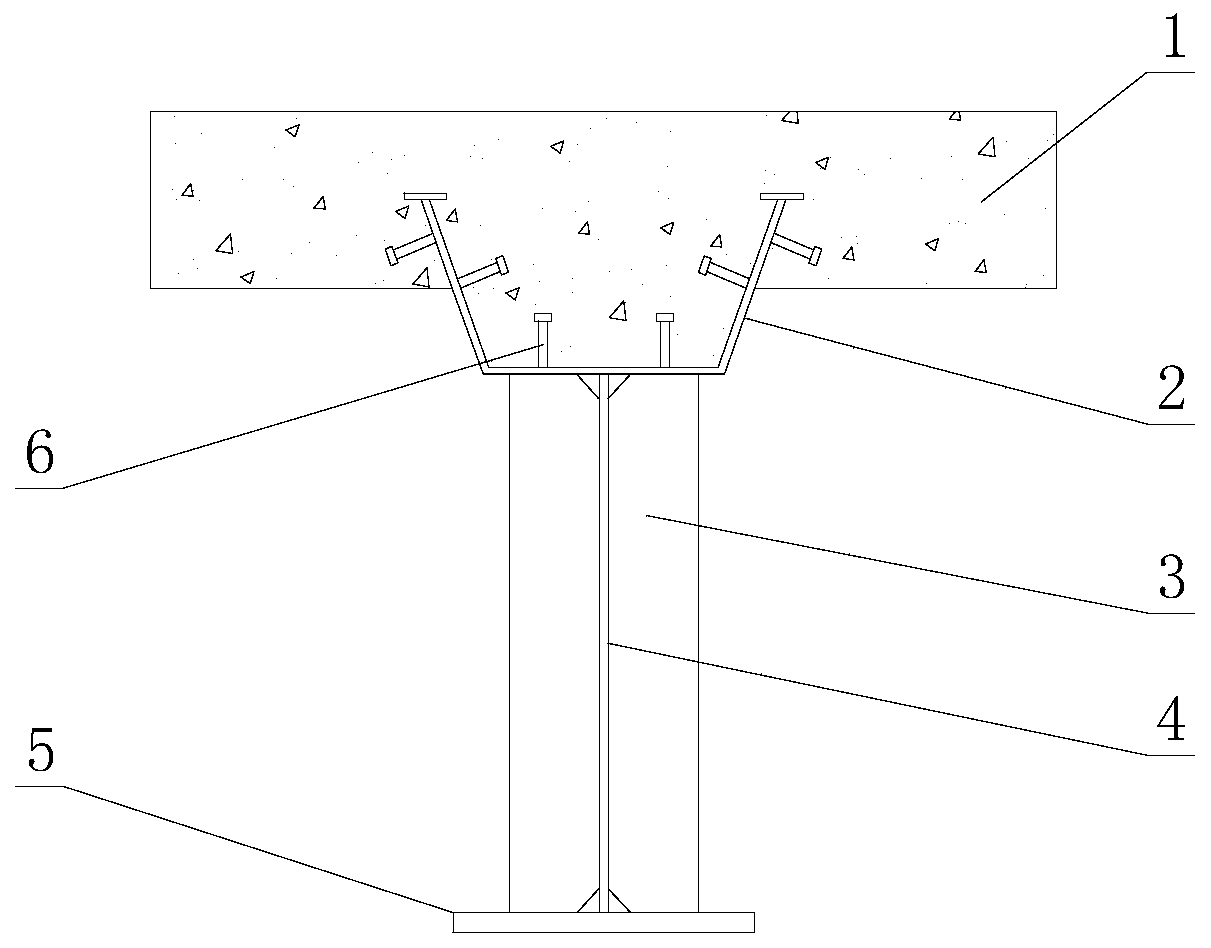 1
2
6
3
4
5