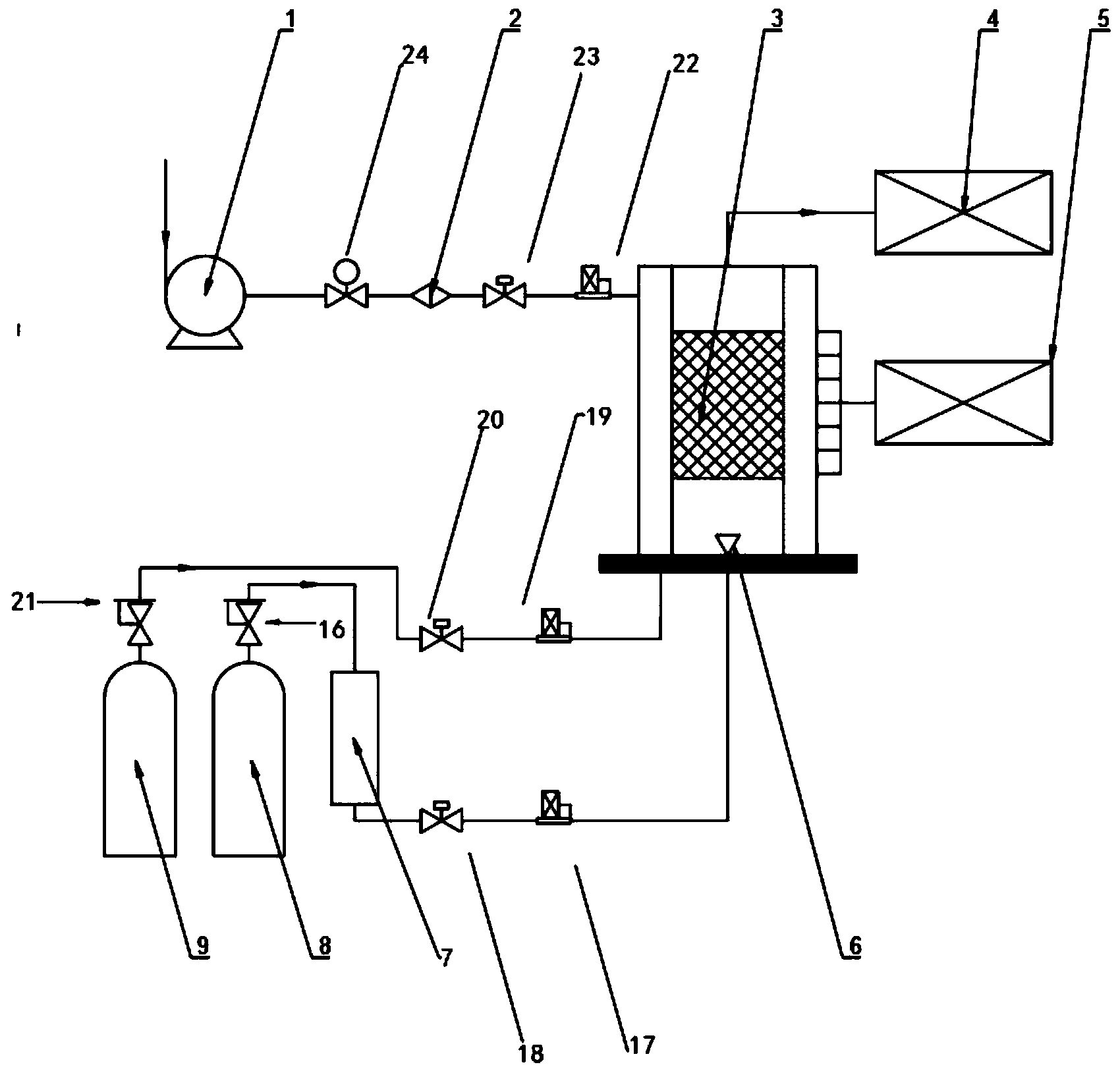 1
24
2
23
22
3
4
5
20
19
21
16
9
8
7
18
17
6