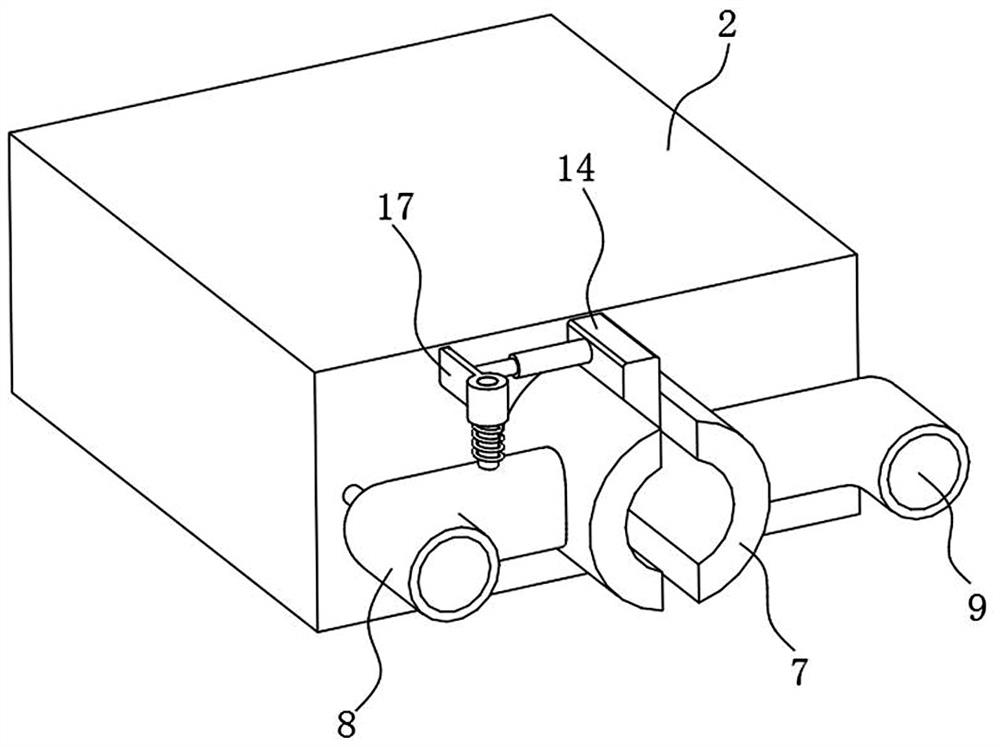 2
14
17
9
7
8