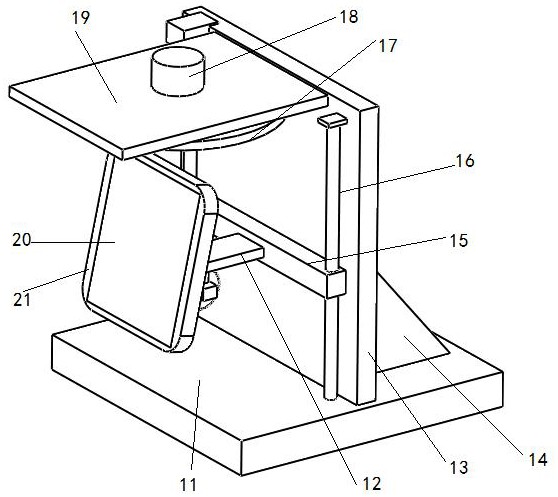 19
18
17
16
20
15
21
11
12
13
14