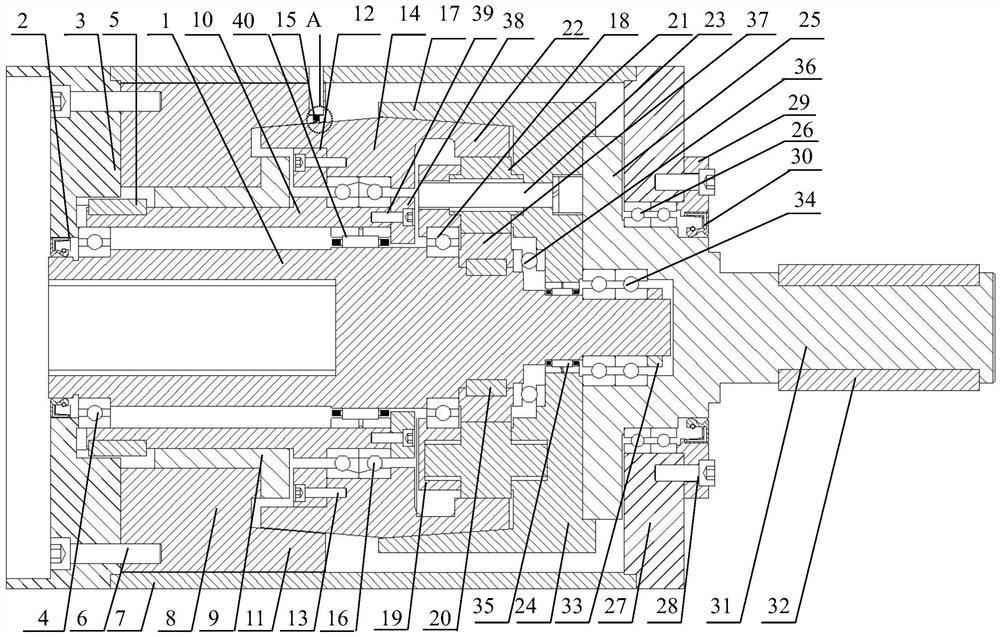 2 3 5 1 10 40 15 A 12 14 17 39 38 22 18 21 23 37 25
36
29
26
30
34
4 6 7 8 9 11 13 16 19 20 35 24 33 27 28 31 32