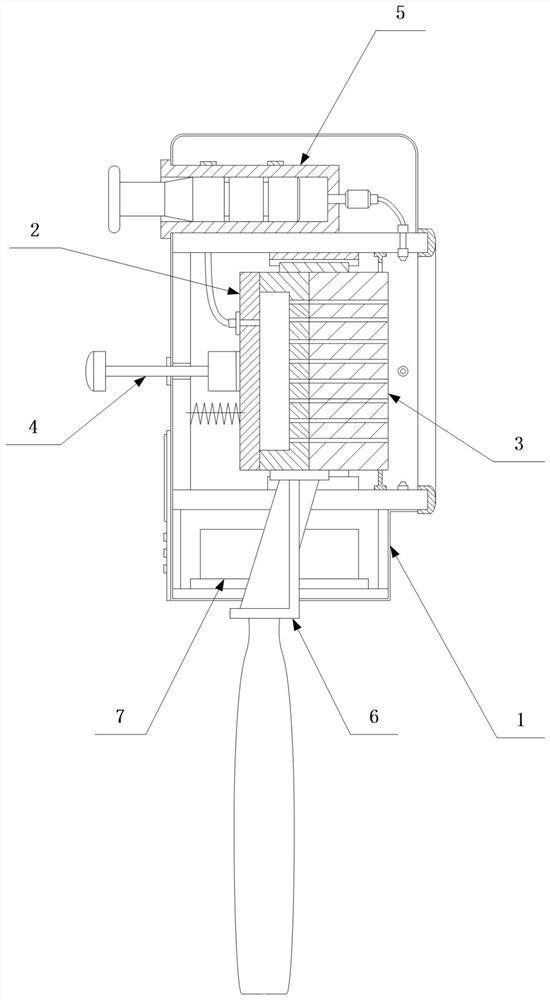 5
2
4
3
7
6
1