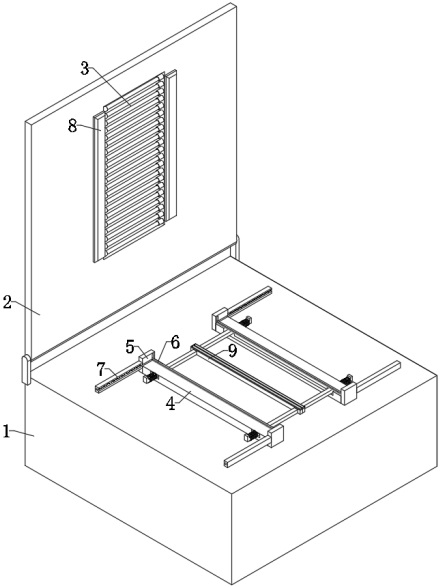 3
8
2
5
6
9
7
4
1