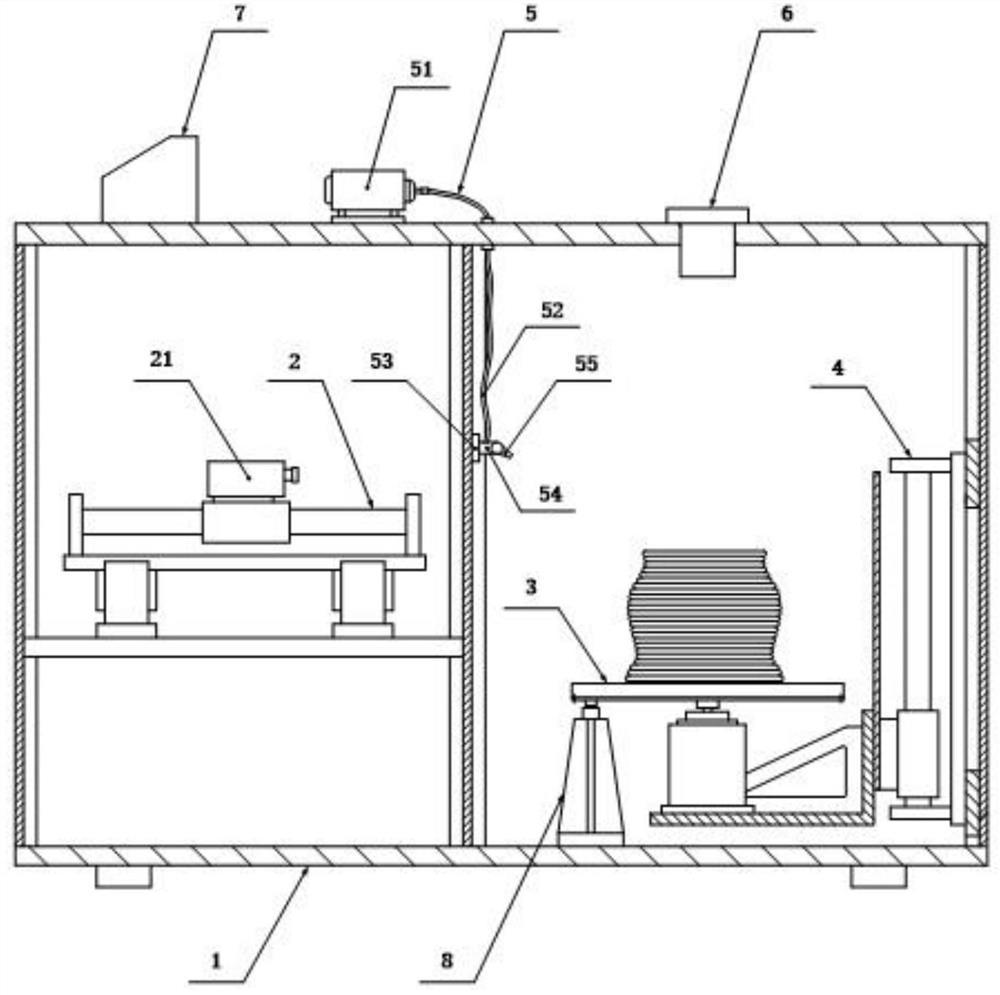 7
5
6
51
52
21
2
53
55
4
54
3
1
8