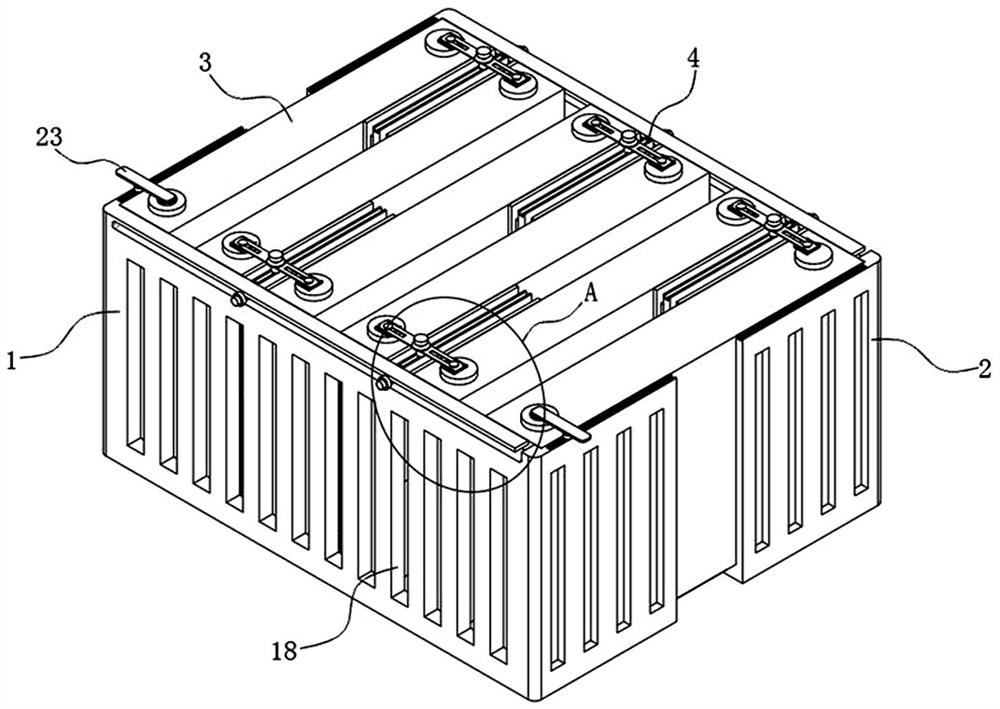 3
4
23
A
1
2
18