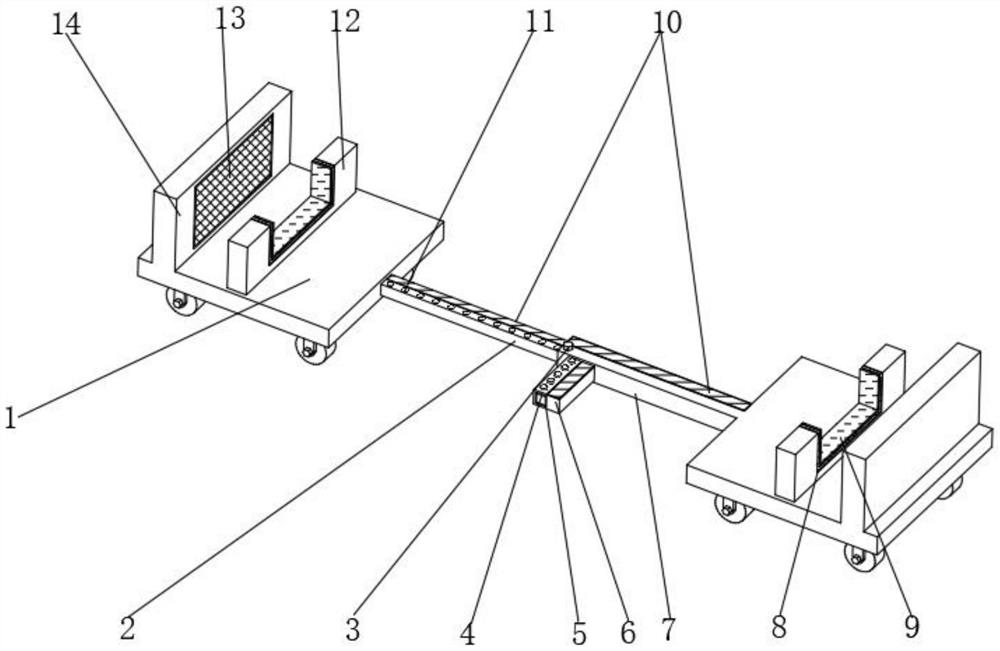 14
13
12
11
10
1
2
3
4
5
6
7
8
9