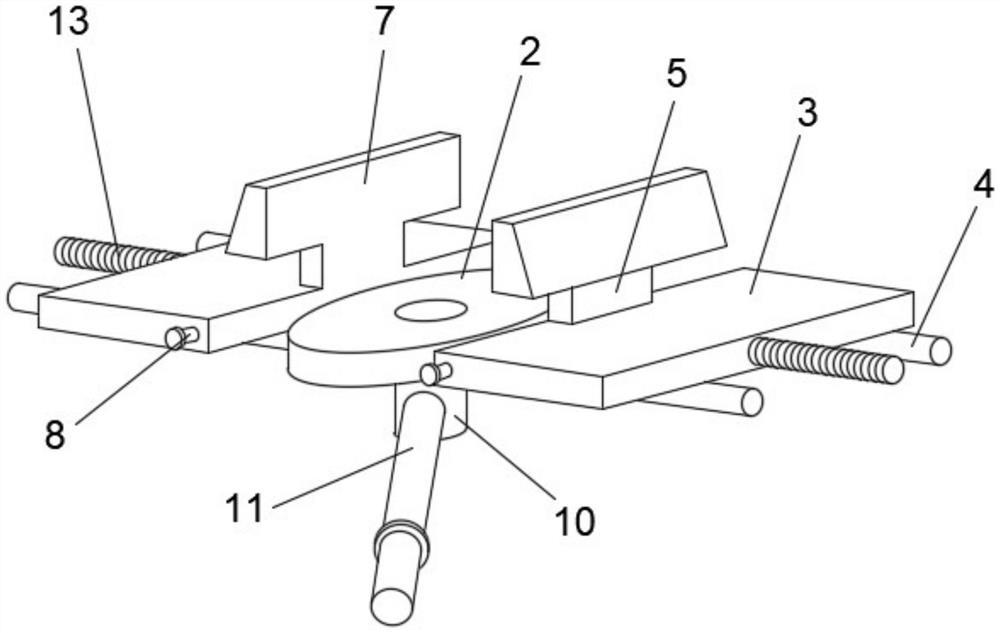 13
7
2
5
3
4
8
11
10