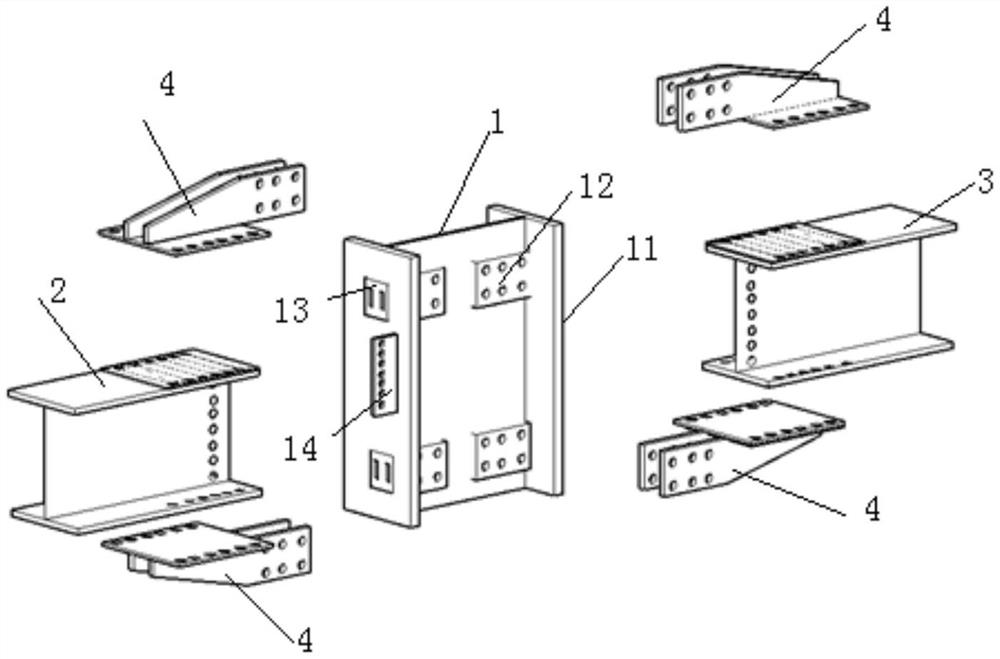 4
4
1
12
3
11
13
2
14
4
4