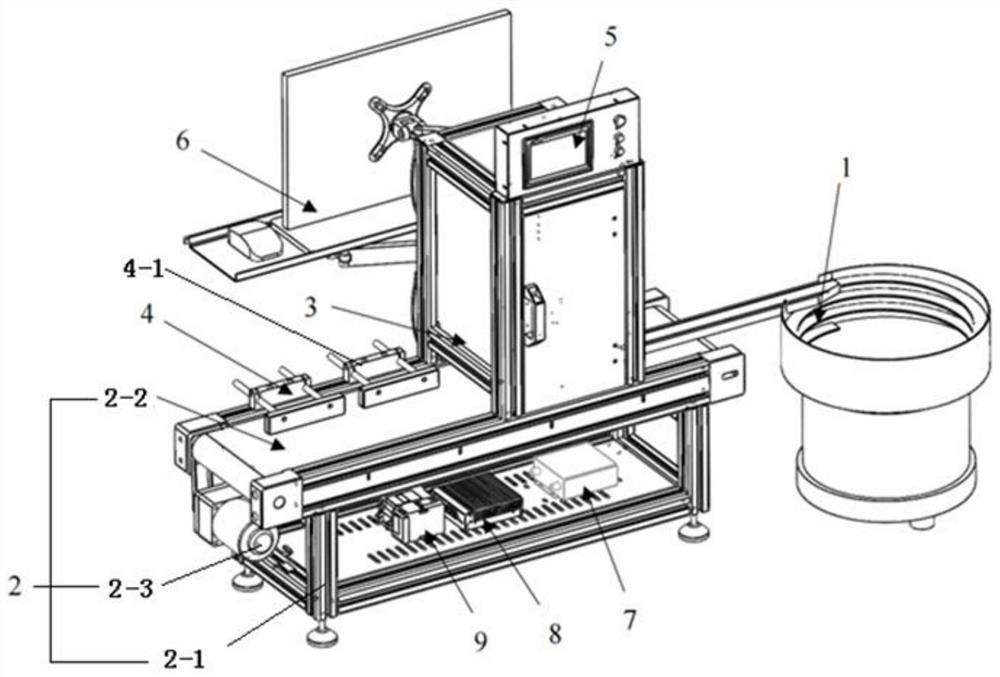 5
6
1
4-1
3
4
2-2
2
2-3
2-1
9
8
7