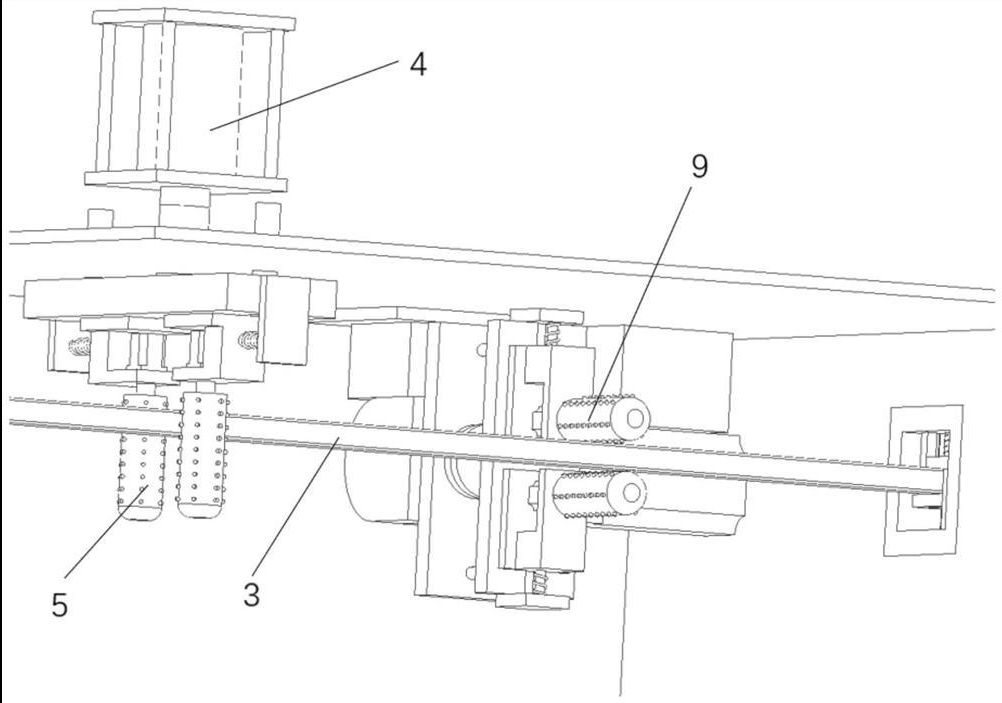 4

9

5

3