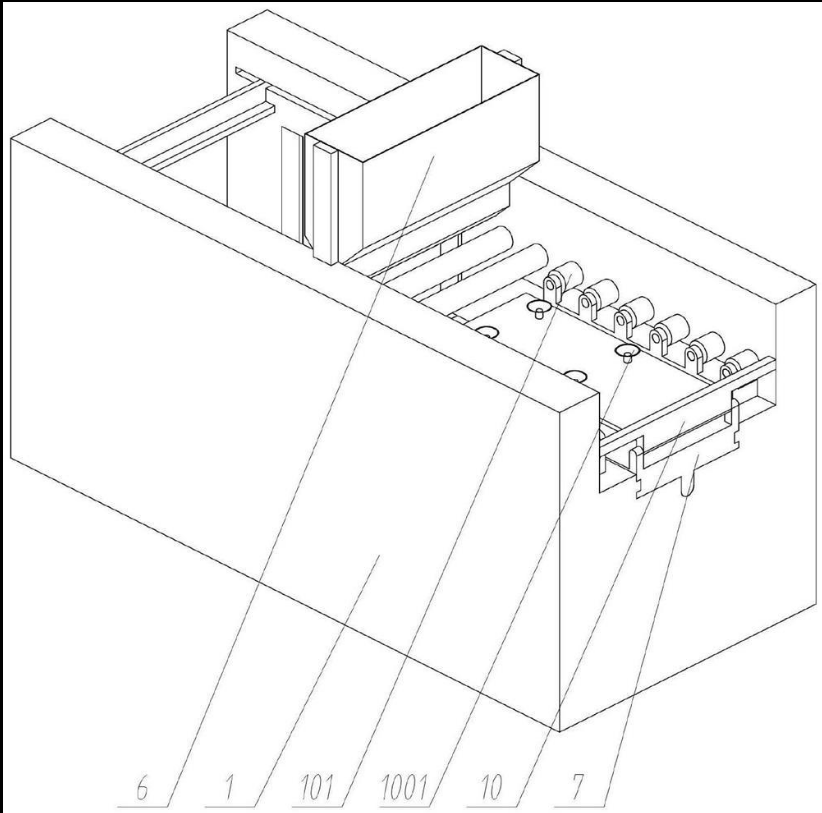 6 1 101 1001 10 7