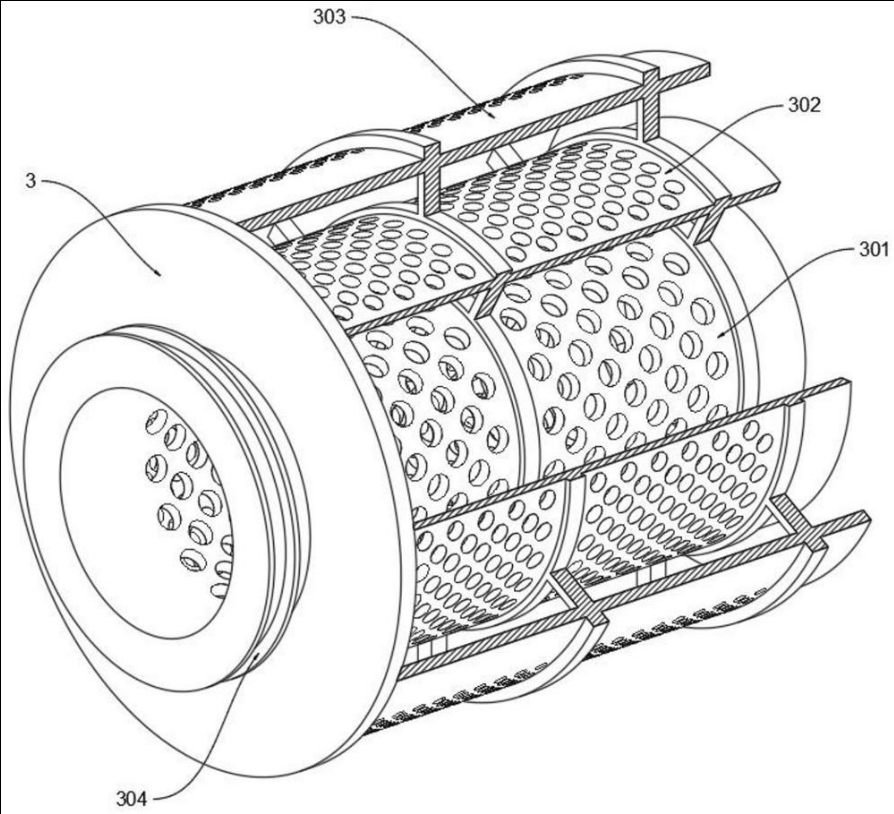 303

302

3

301

304