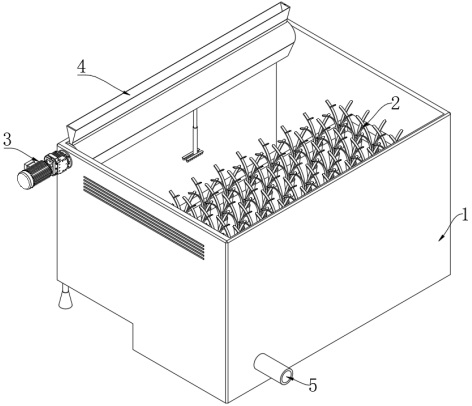 4
2
3
1
5