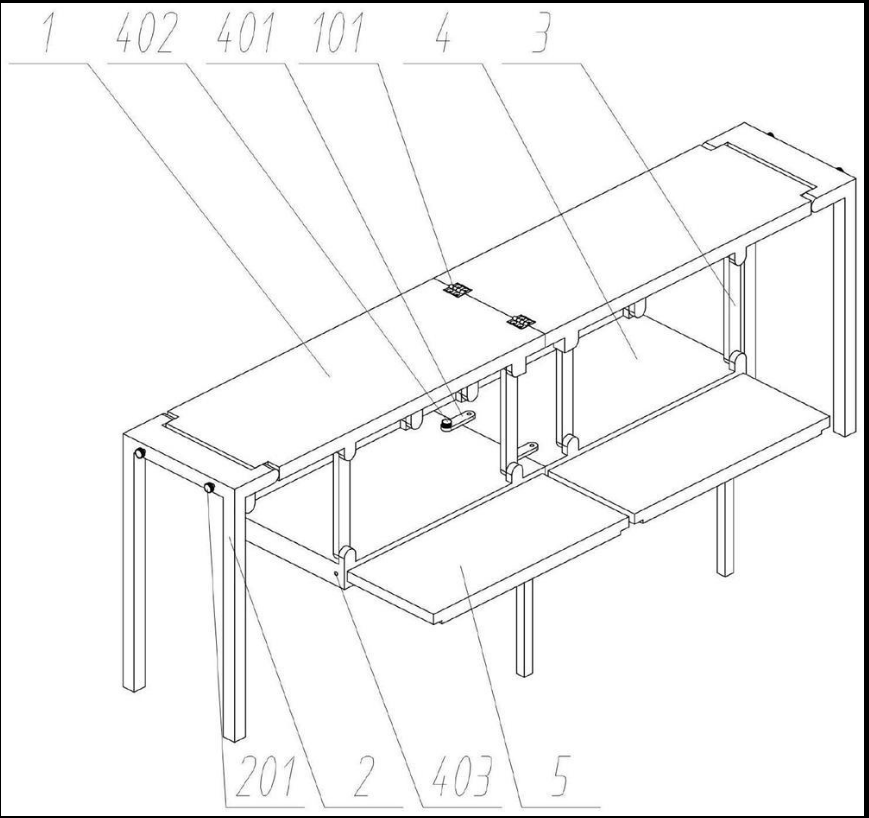 1 402 401 101 4 3

201 2 403 5