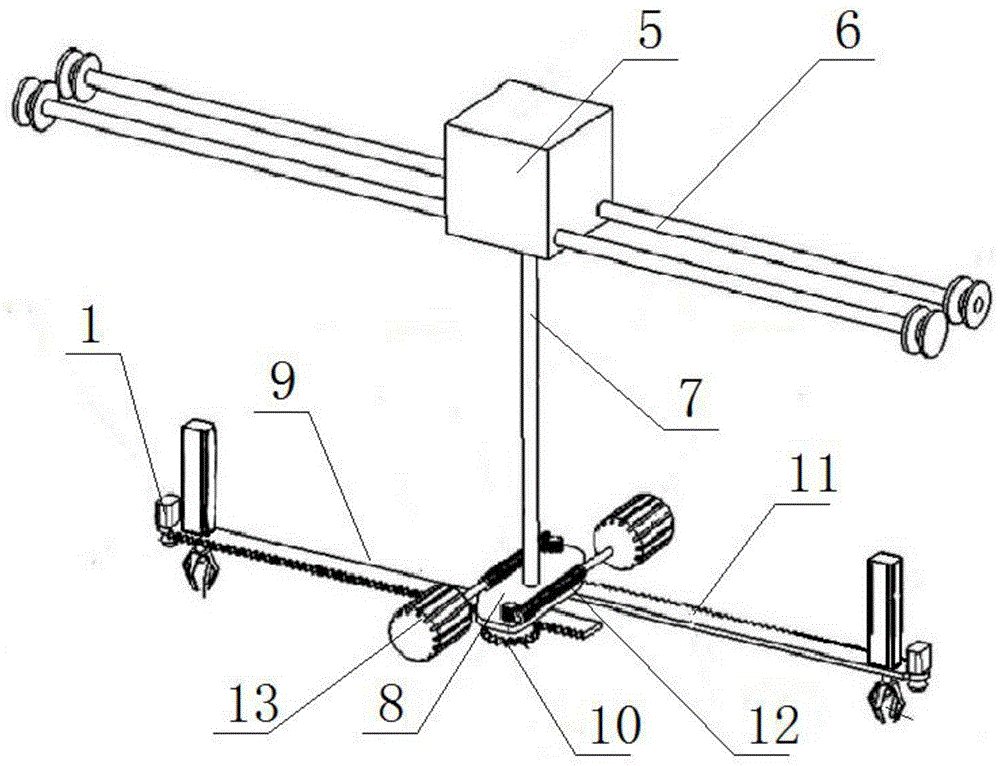 5
6
1
9
7
11
13
8
10
12