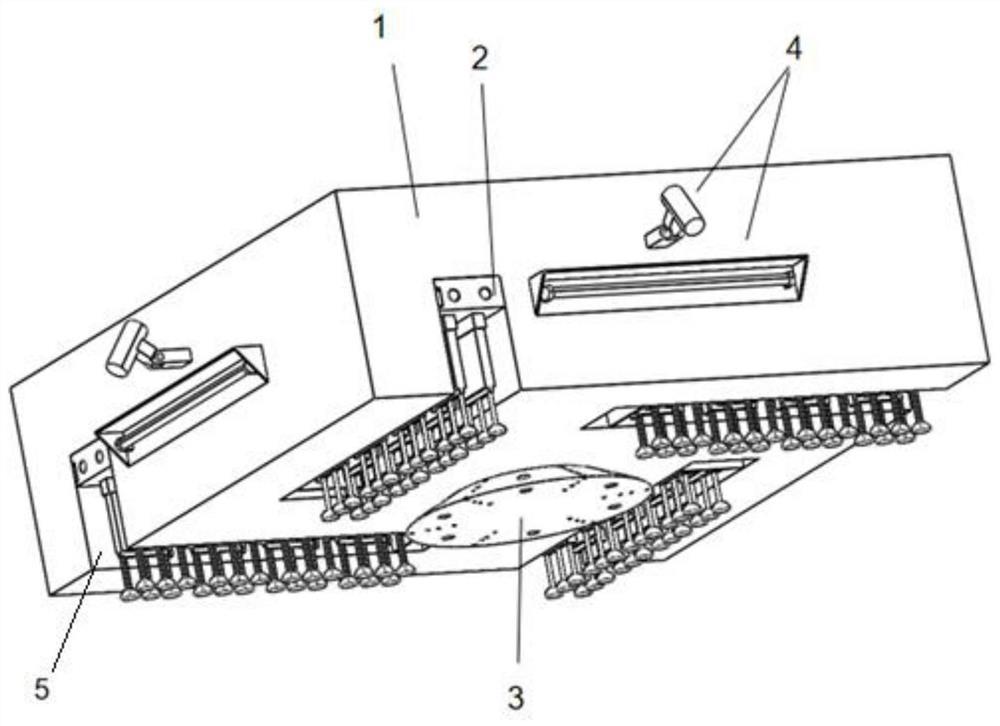 1
2
4
5
3