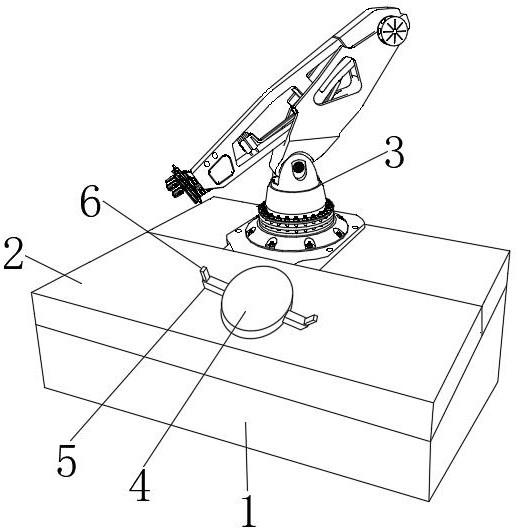 3
6
2
5
4
1